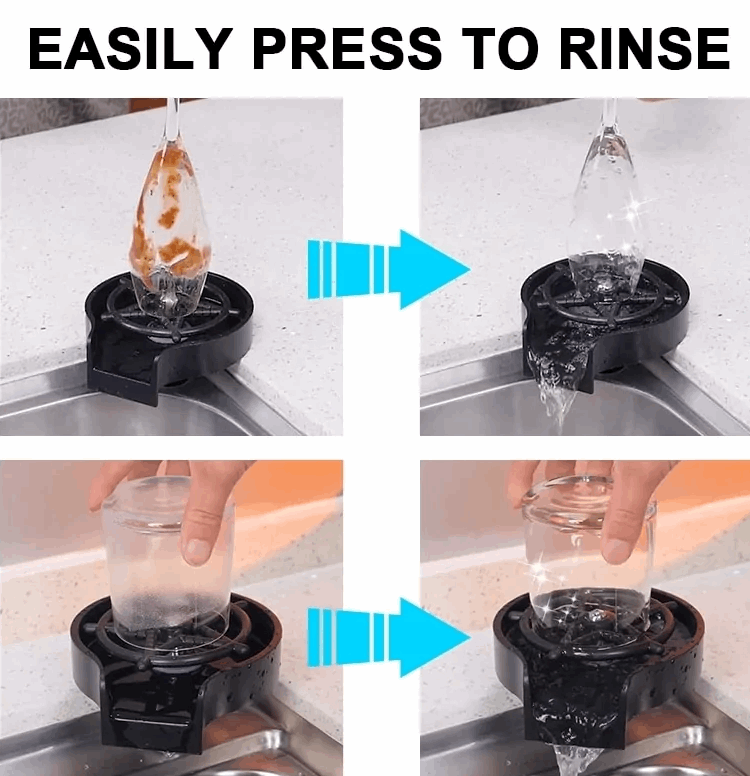 EASILY PRESS TO RINSE